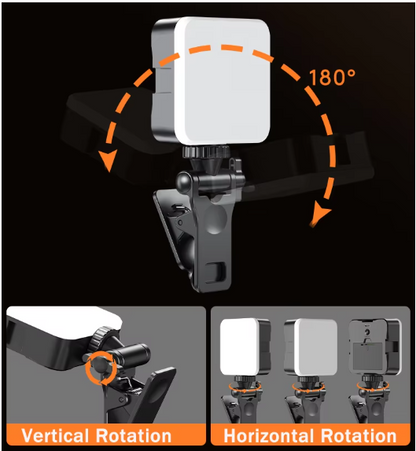 180°

Vertical Rotation

Horizontal Rotation