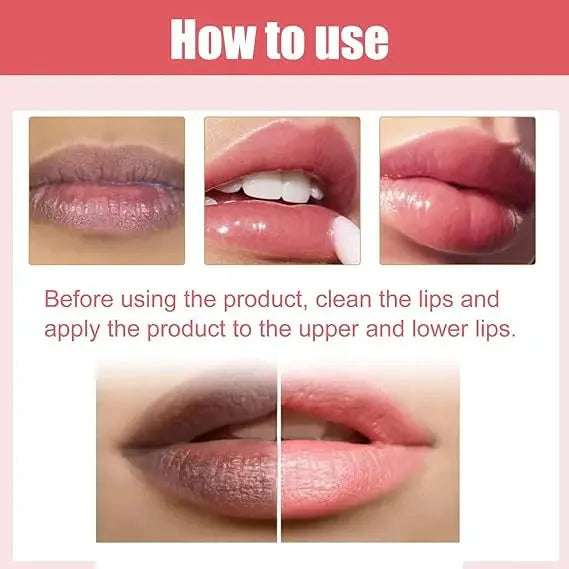 How to use

Before using the product, clean the lips and apply the product to the upper and lower lips.